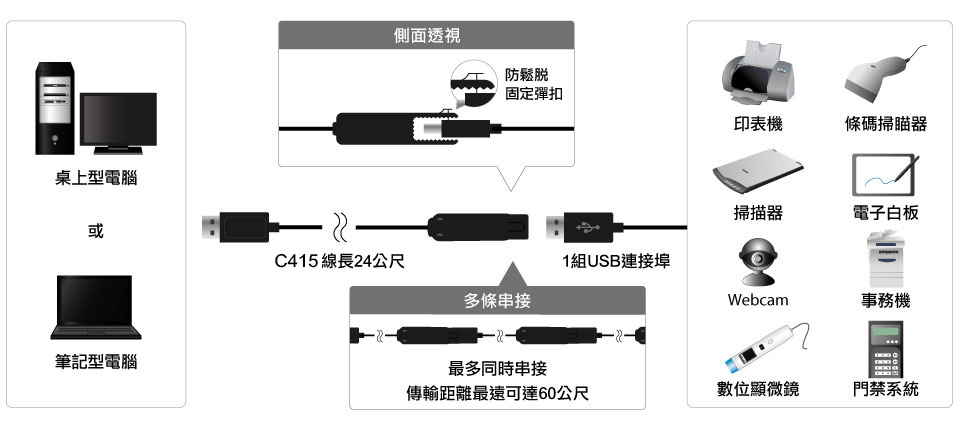 桌上型電腦

或

筆記型電腦

側面透視

防鬆脫
固定彈扣

C415 線長24公尺

1組USB連接埠

多條串接

最多同時串接
傳輸距離最遠可達60公尺

印表機

條碼掃瞄器

掃描器

電子白板

Webcam

事務機

數位顯微鏡

門禁系統