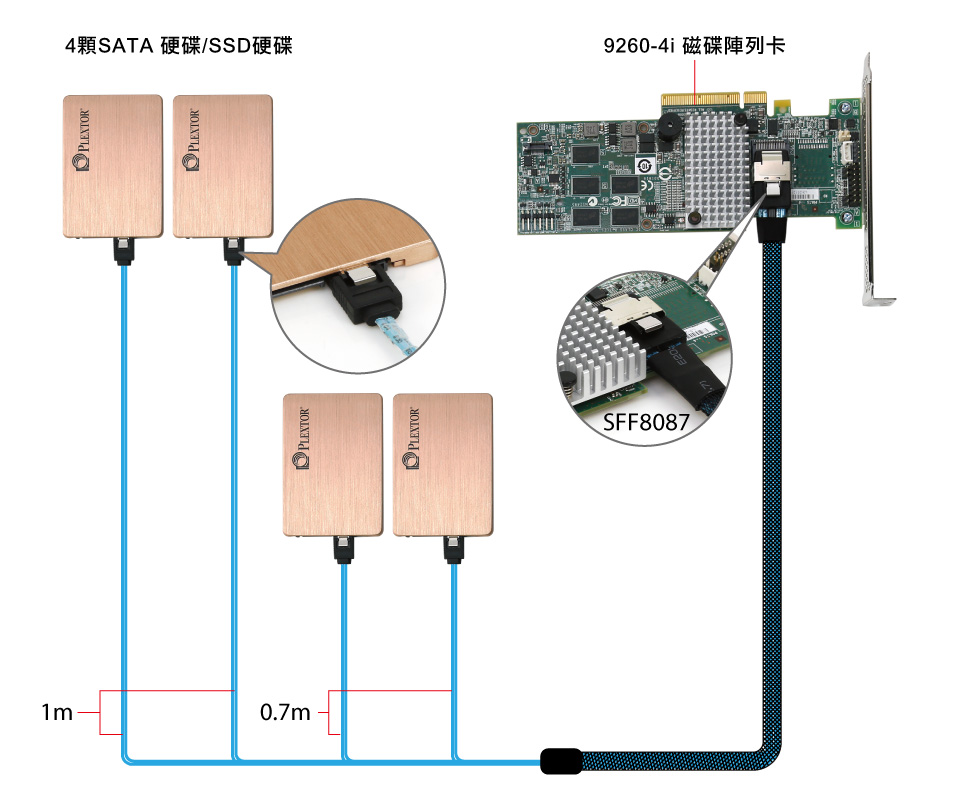 4顆SATA 硬碟/SSD硬碟

9260-4i 磁碟陣列卡

PLEXTOR

PLEXTOR

PLEXTOR

PLEXTOR

SFF8087

1m

0.7m