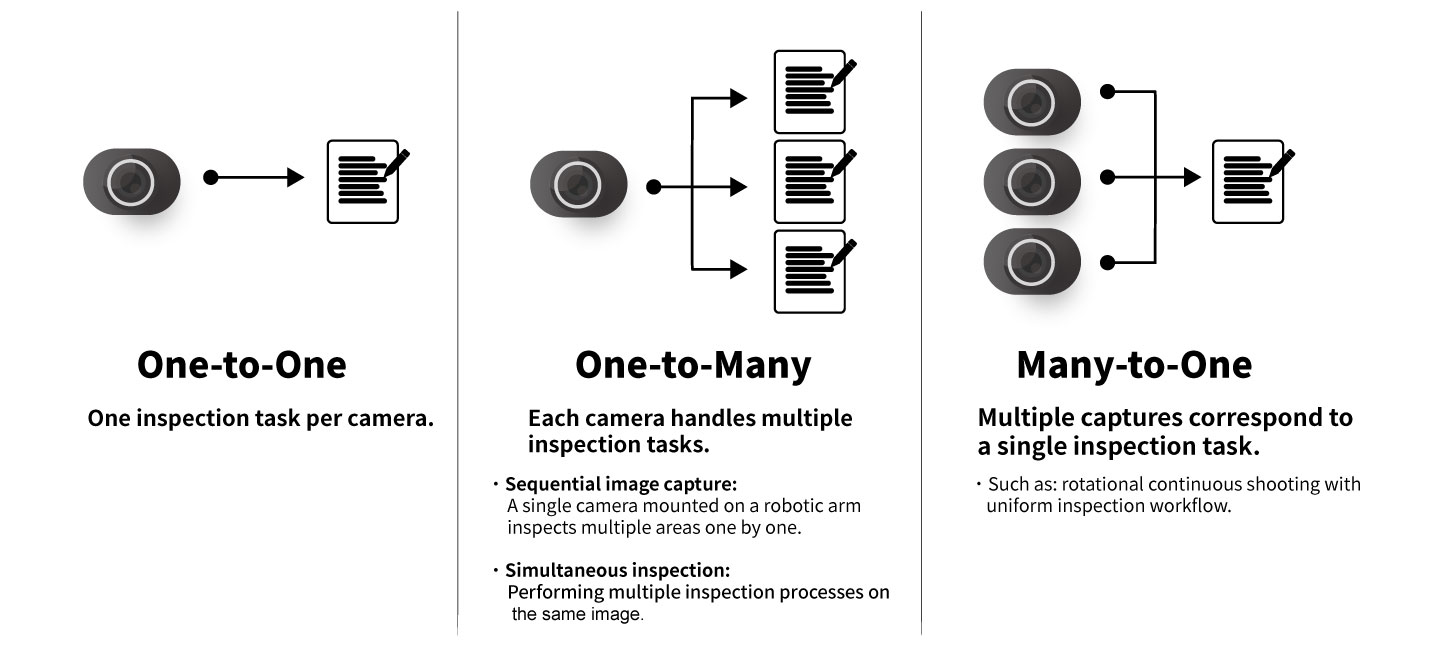 One-to-One

One inspection task per camera.

One-to-Many

Each camera handles multiple inspection tasks.

・Sequential image capture:
A single camera mounted on a robotic arm inspects multiple areas one by one.

・Simultaneous inspection:
Performing multiple inspection processes on the same image.

Many-to-One

Multiple captures correspond to a single inspection task.

・Such as: rotational continuous shooting with uniform inspection workflow.