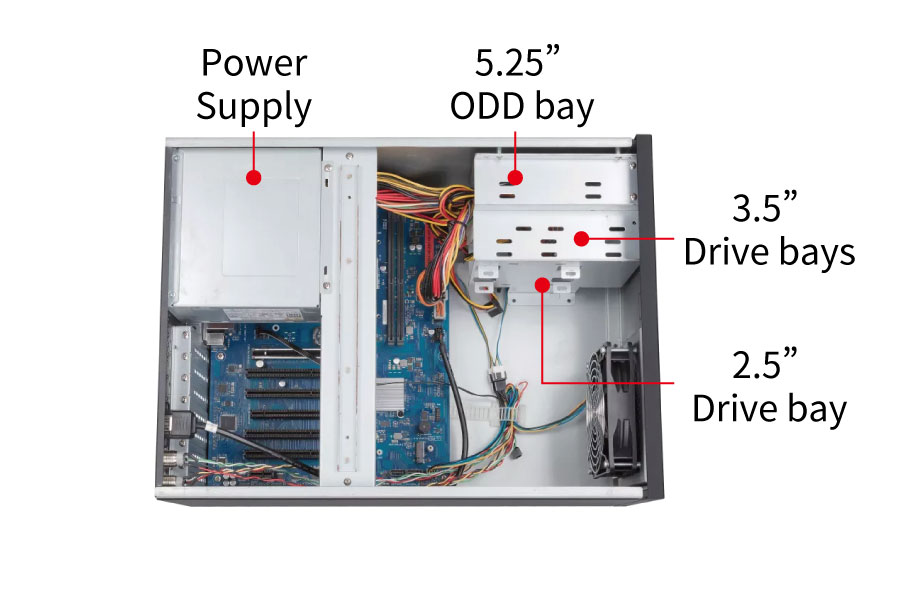 Power Supply

5.25” ODD bay

3.5” Drive bays

2.5” Drive bay