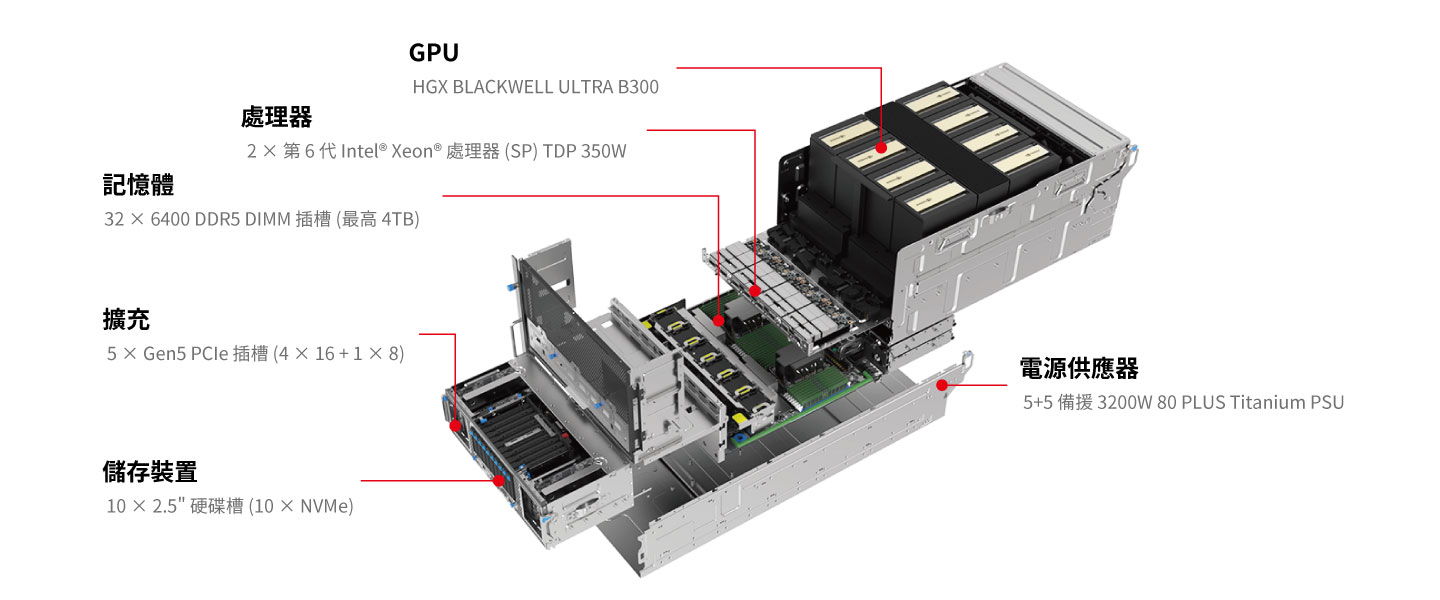 GPU
HGX BLACKWELL ULTRA B300

處理器
2 × 第 6 代 Intel® Xeon® 處理器 (SP) TDP 350W

記憶體
32 × 6400 DDR5 DIMM 插槽 (最高 4TB)

擴充
5 × Gen5 PCIe 插槽 (4 × 16 + 1 × 8)

儲存裝置
10 × 2.5" 硬碟槽 (10 × NVMe)

電源供應器
5+5 備援 3200W 80 PLUS Titanium PSU